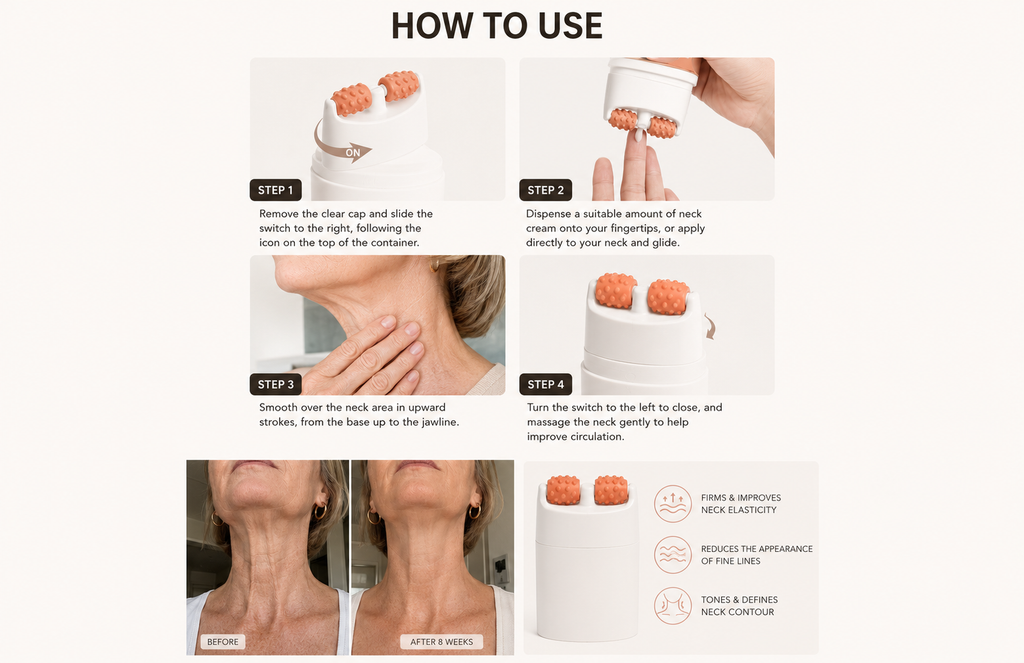 HOW TO USE

ON

STEP 1

Remove the clear cap and slide the switch to the right, following the icon on the top of the container.

STEP 2

Dispense a suitable amount of neck cream onto your fingertips, or apply directly to your neck and glide.

STEP 3

Smooth over the neck area in upward strokes, from the base up to the jawline.

STEP 4

Turn the switch to the left to close, and massage the neck gently to help improve circulation.

BEFORE

AFTER 8 WEEKS

FIRMS & IMPROVES NECK ELASTICITY

REDUCES THE APPEARANCE OF FINE LINES

TONES & DEFINES NECK CONTOUR